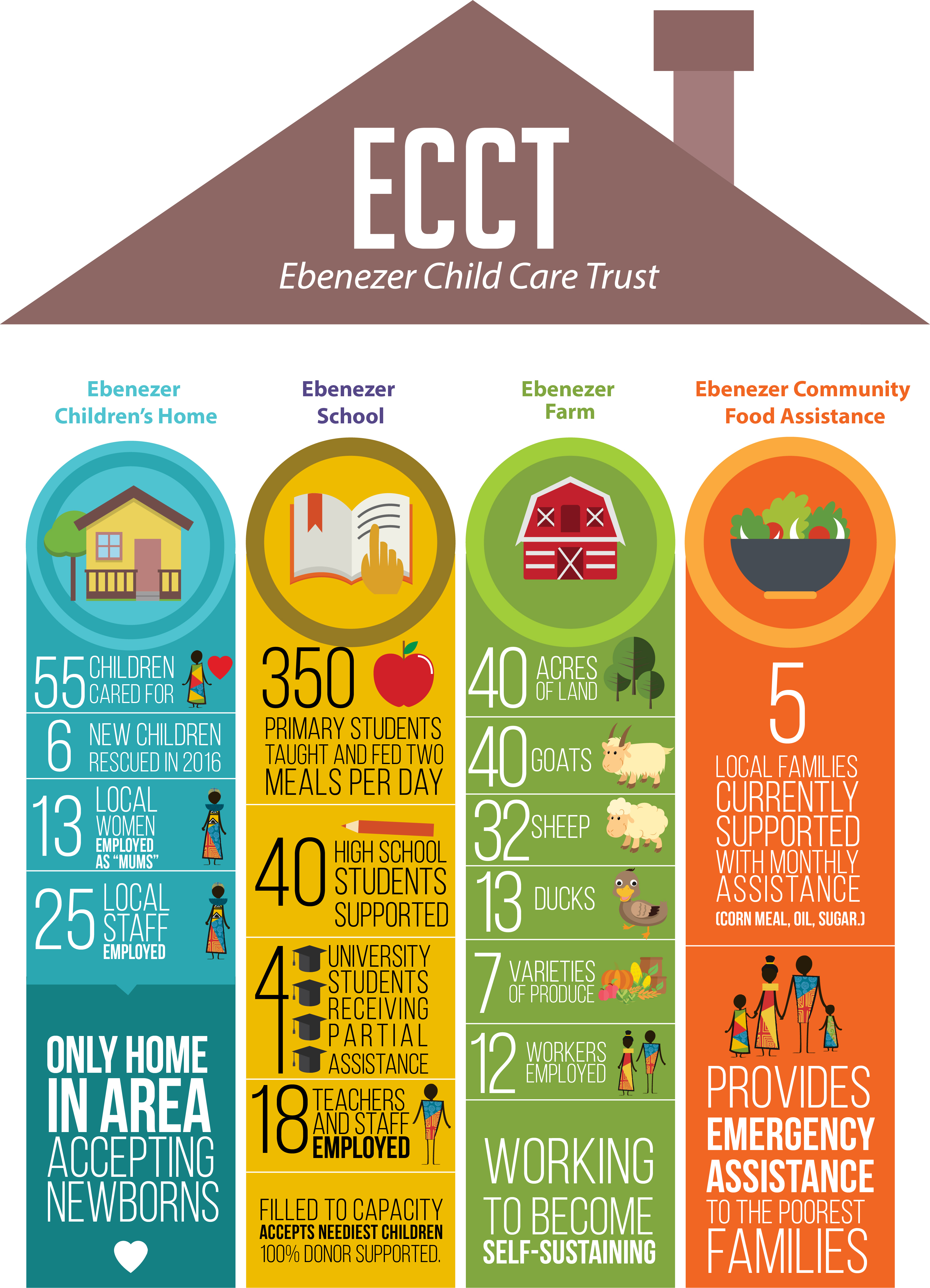 ECCT
Ebenezer Child Care Trust

Ebenezer Children's Home

55 CHILDREN CARED FOR

6 NEW CHILDREN RESCUED IN 2016

13 LOCAL WOMEN EMPLOYED AS "MUMS"

25 LOCAL STAFF EMPLOYED

ONLY HOME IN AREA ACCEPTING NEWBORNS

Ebenezer School

350 PRIMARY STUDENTS TAUGHT AND FED TWO MEALS PER DAY

40 HIGH SCHOOL STUDENTS SUPPORTED

4 UNIVERSITY STUDENTS RECEIVING PARTIAL ASSISTANCE

18 TEACHERS AND STAFF EMPLOYED

FILLED TO CAPACITY
ACCEPTS NEEDIEST CHILDREN
100% DONOR SUPPORTED.

Ebenezer Farm

40 ACRES OF LAND

40 GOATS

32 SHEEP

13 DUCKS

7 VARIETIES OF PRODUCE

12 WORKERS EMPLOYED

WORKING TO BECOME SELF-SUSTAINING

Ebenezer Community Food Assistance

5 LOCAL FAMILIES CURRENTLY SUPPORTED WITH MONTHLY ASSISTANCE (CORN MEAL, OIL, SUGAR.)

PROVIDES EMERGENCY ASSISTANCE TO THE POOREST FAMILIES